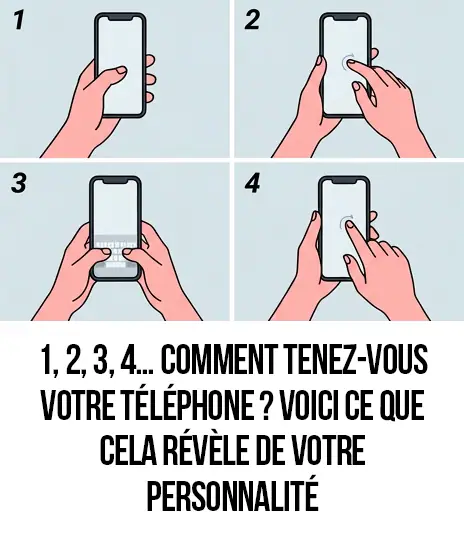 1

2

3

4

1, 2, 3, 4... COMMENT TENEZ-VOUS VOTRE TÉLÉPHONE ? VOICI CE QUE CELA RÉVÈLE DE VOTRE PERSONNALITÉ